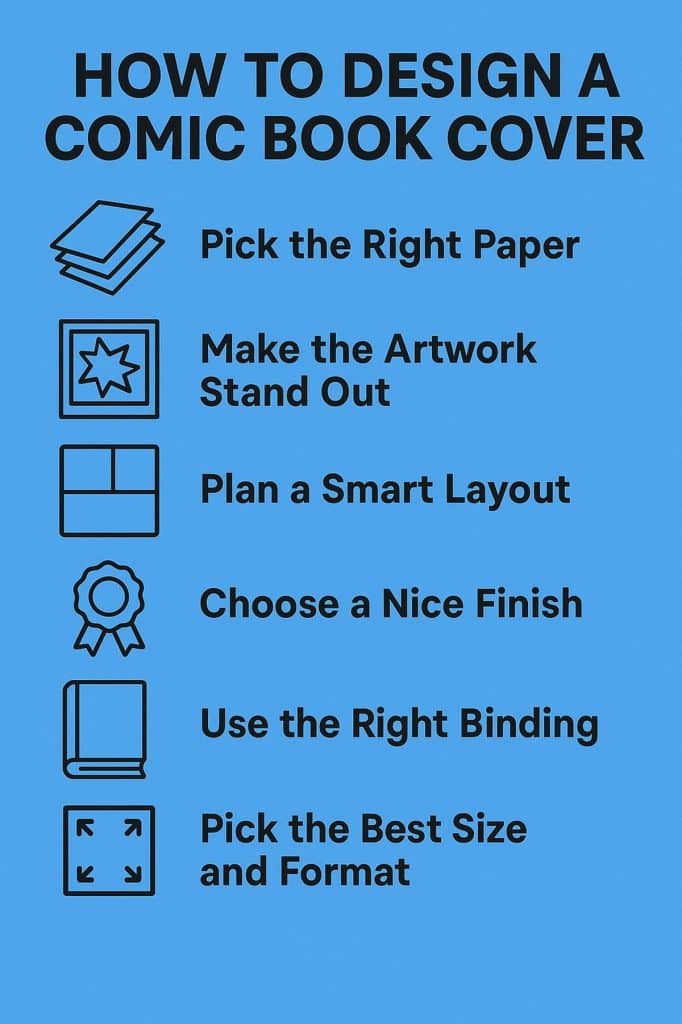 HOW TO DESIGN A COMIC BOOK COVER

Pick the Right Paper

Make the Artwork Stand Out

Plan a Smart Layout

Choose a Nice Finish

Use the Right Binding

Pick the Best Size and Format