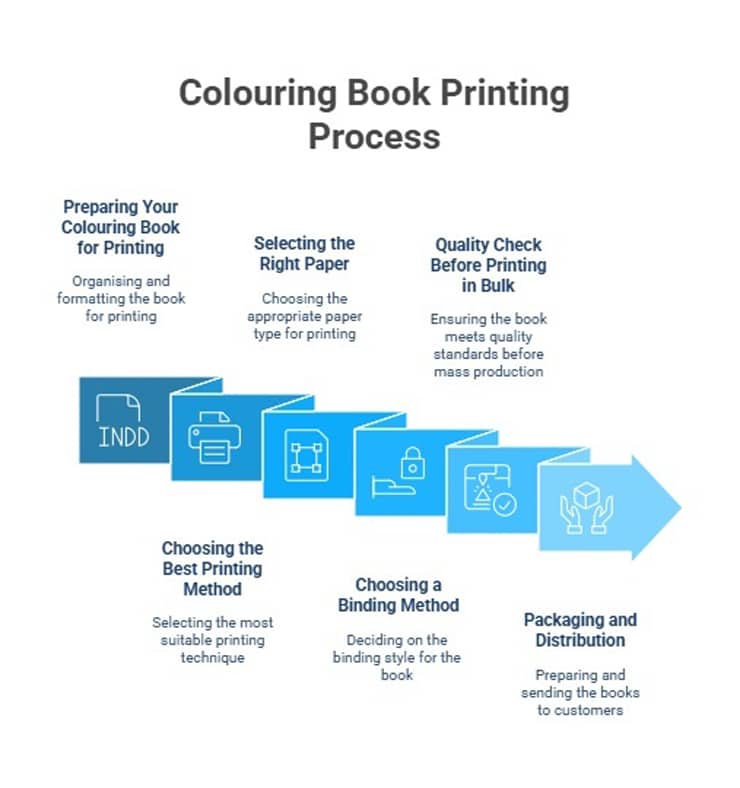 Colouring Book Printing Process

Preparing Your Colouring Book for Printing

Organising and formatting the book for printing

Selecting the Right Paper

Choosing the appropriate paper type for printing

Quality Check Before Printing in Bulk

Ensuring the book meets quality standards before mass production

INDD

Choosing the Best Printing Method

Selecting the most suitable printing technique

Choosing a Binding Method

Deciding on the binding style for the book

Packaging and Distribution

Preparing and sending the books to customers